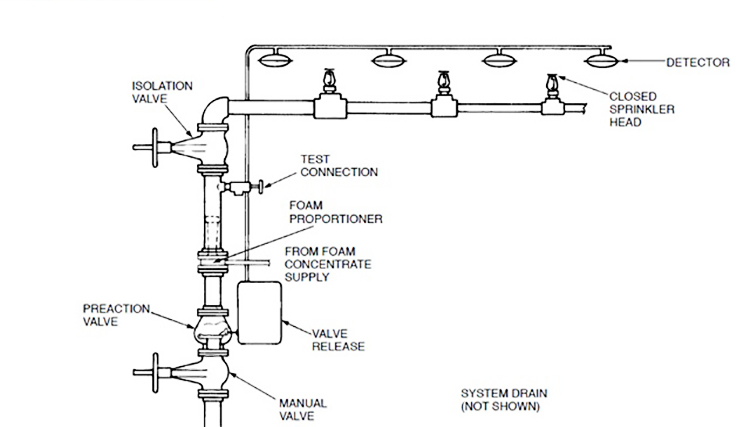 DETECTOR

ISOLATION VALVE

CLOSED SPRINKLER HEAD

TEST CONNECTION

FOAM PROPORTIONER

FROM FOAM CONCENTRATE SUPPLY

PREACTION VALVE

VALVE RELEASE

MANUAL VALVE

SYSTEM DRAIN (NOT SHOWN)